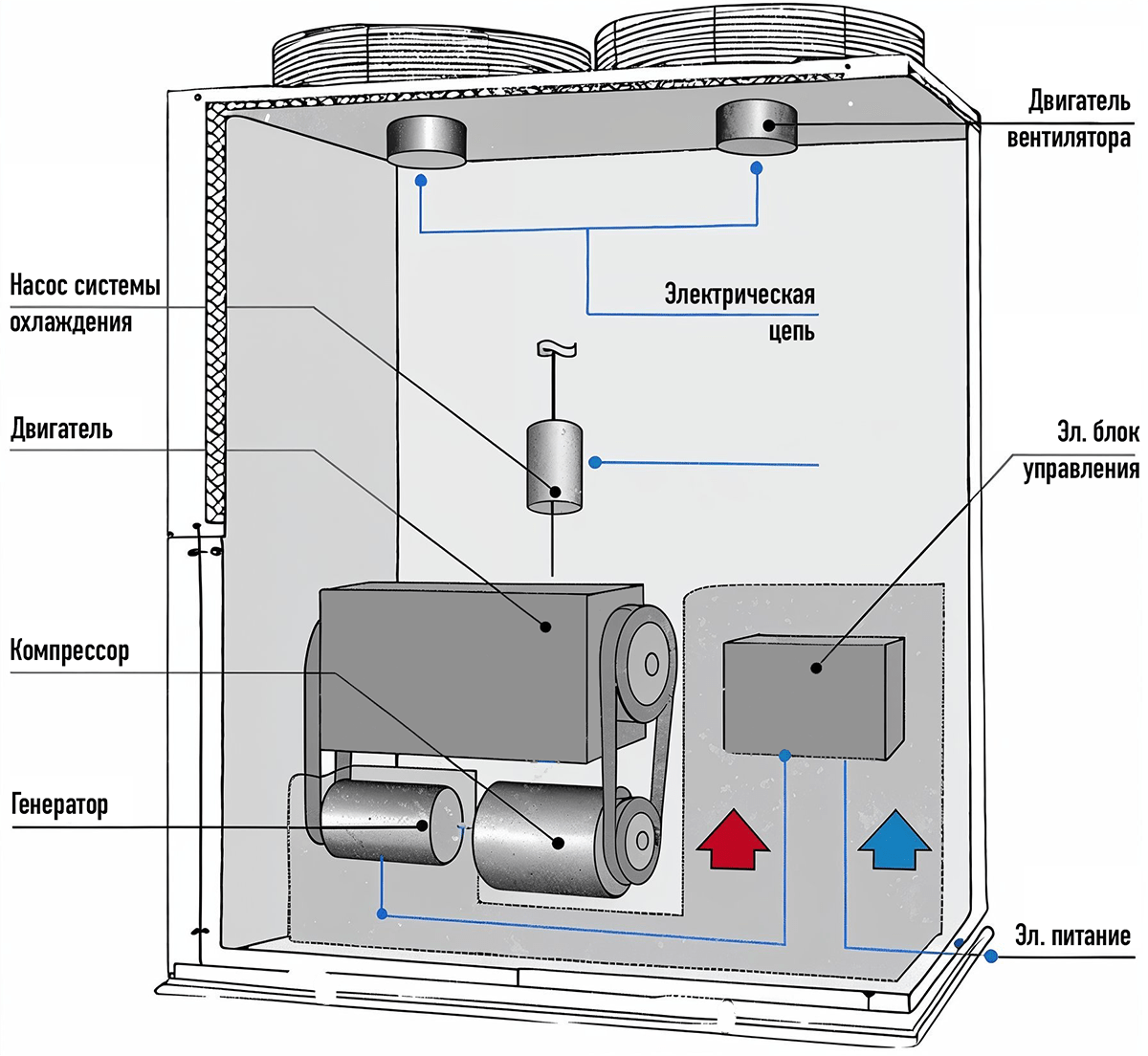 Двигатель вентилятора

Насос системы охлаждения

Электрическая цепь

Двигатель

Эл. блок управления

Компрессор

Генератор

Эл. питание